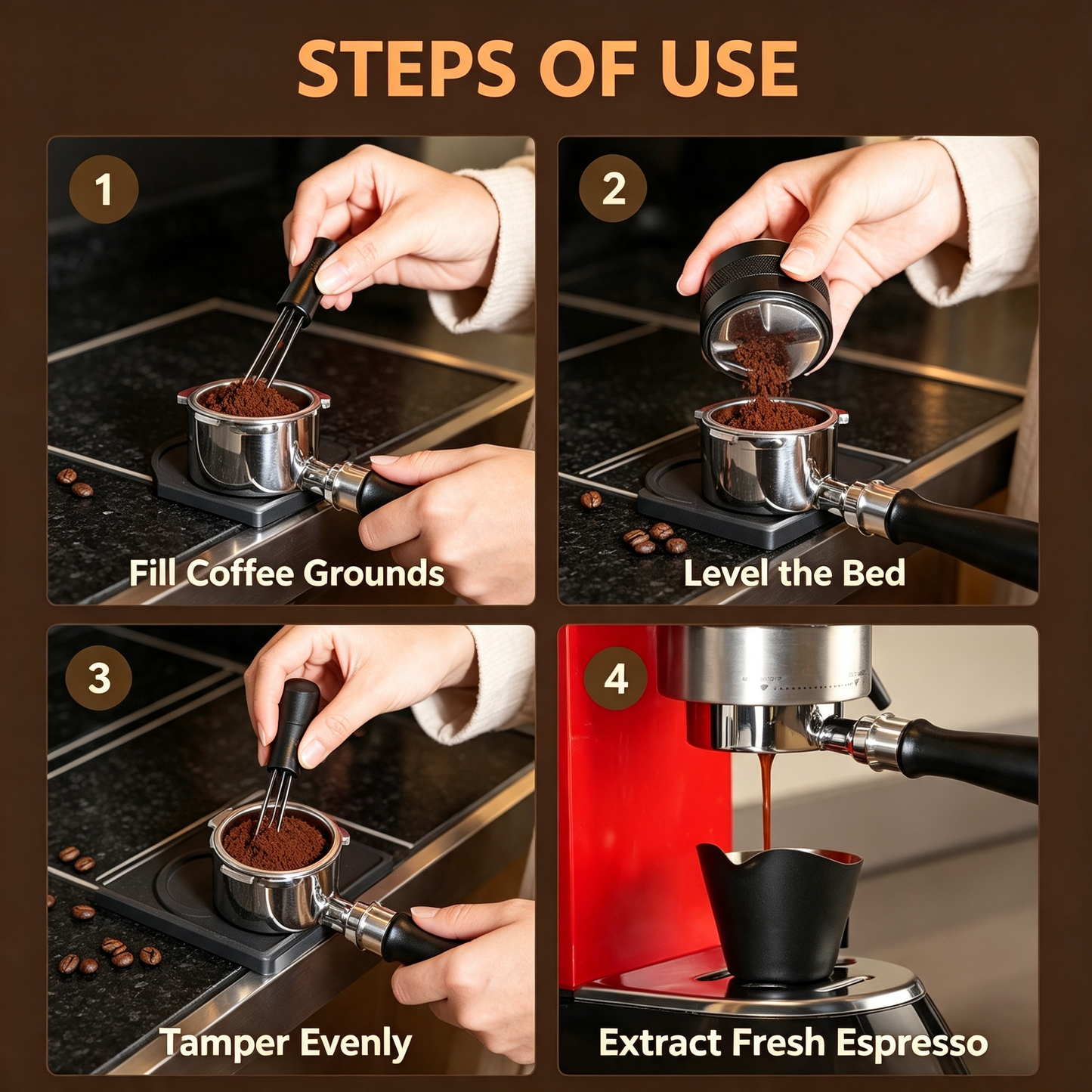 STEPS OF USE

1

Fill Coffee Grounds

2

Level the Bed

3

Tamper Evenly

4

Extract Fresh Espresso